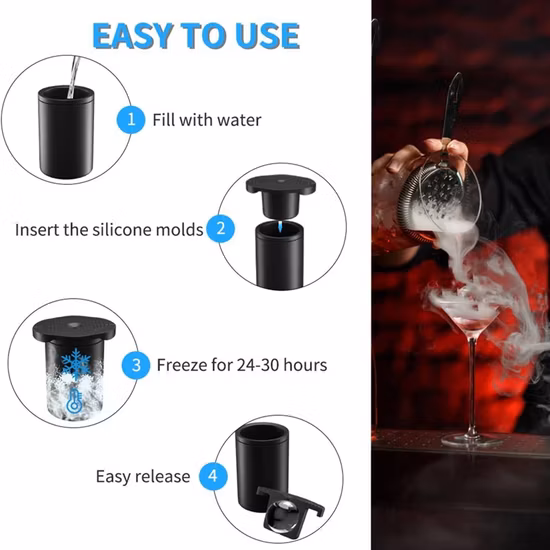 EASY TO USE

1 Fill with water

Insert the silicone molds 2

3 Freeze for 24-30 hours

Easy release 4